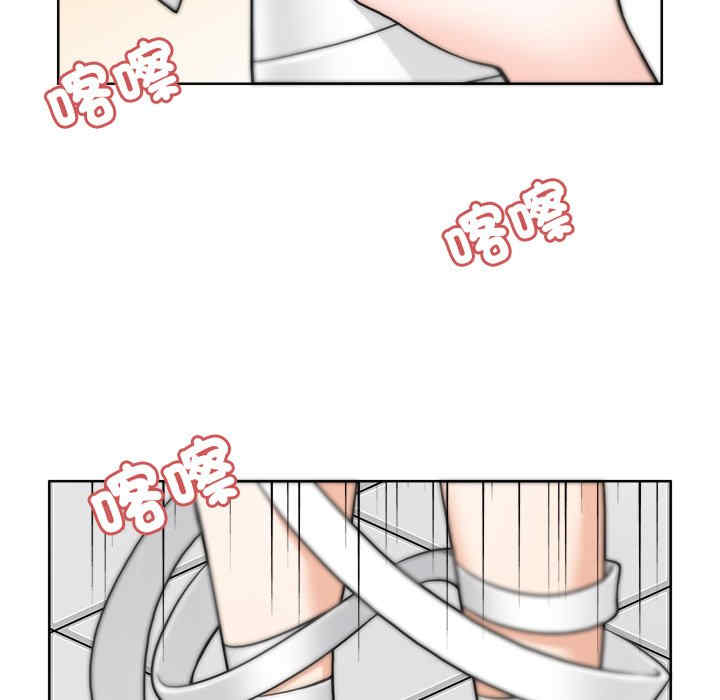 喀嚓

喀嚓

喀嚓