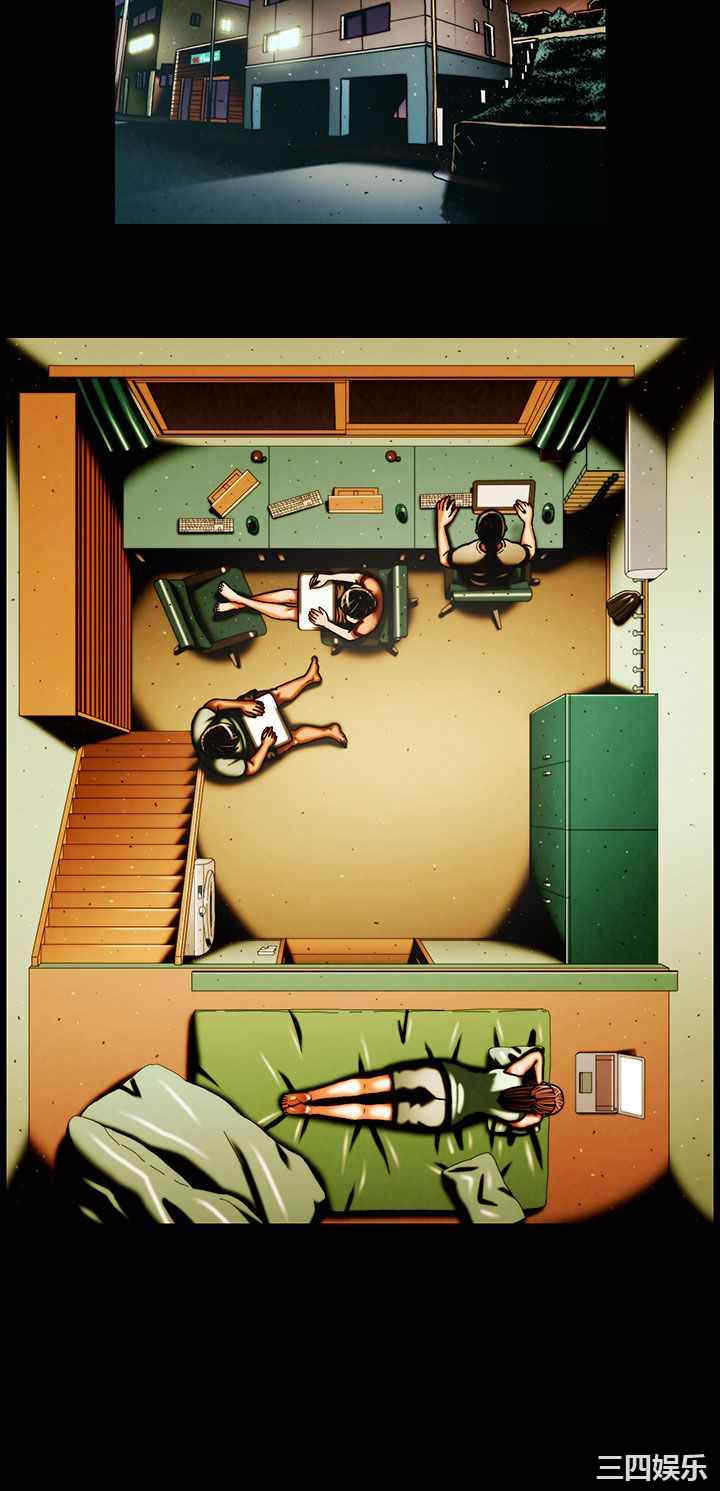 三四娱乐